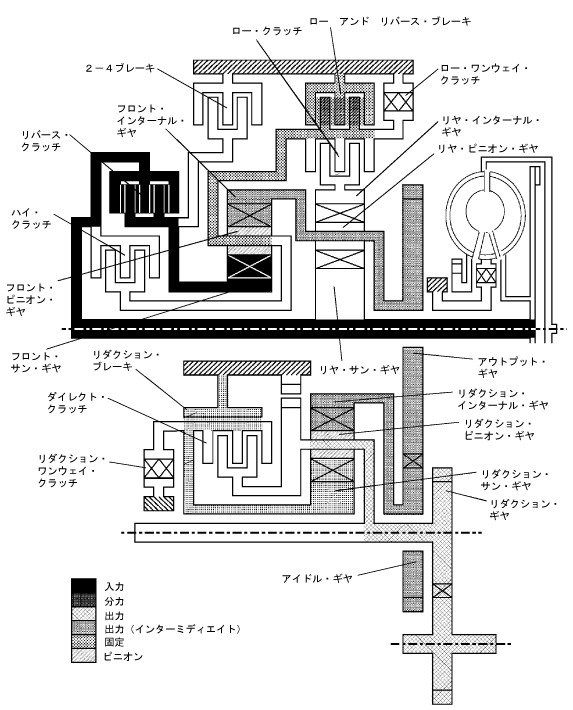 ロー・クラッチ
ロー　アンド　リバース・ブレーキ
２－４ブレーキ
ロー・ワンウェイ・クラッチ
フロント・インターナル・ギヤ
リヤ・インターナル・ギヤ
リバース・クラッチ
リヤ・ピニオン・ギヤ
ハイ・クラッチ
フロント・ピニオン・ギヤ
フロント・サン・ギヤ
リダクション・ブレーキ
リヤ・サン・ギヤ
アウトプット・ギヤ
ダイレクト・クラッチ
リダクション・インターナル・ギヤ
リダクション・ピニオン・ギヤ
リダクション・ワンウェイ・クラッチ
リダクション・サン・ギヤ
リダクション・ギヤ
アイドル・ギヤ
入力
分力
出力
出力（インターミディエイト）
固定
ピニオン