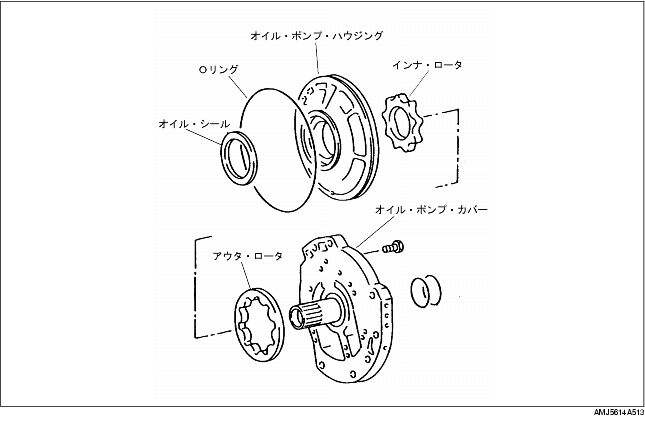 オイル・ポンプ・ハウジング

Oリング

インナ・ロータ

オイル・シール

オイル・ポンプ・カバー

アウタ・ロータ

AMJ5614A513