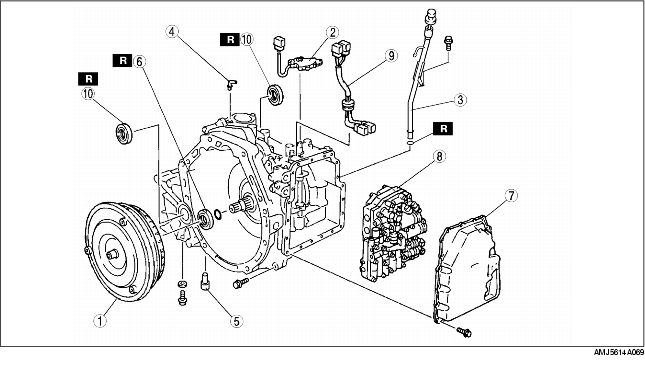 R
10
R
6
4
R
10
2
9
3
R
8
7
1
5
AMJ5614A069