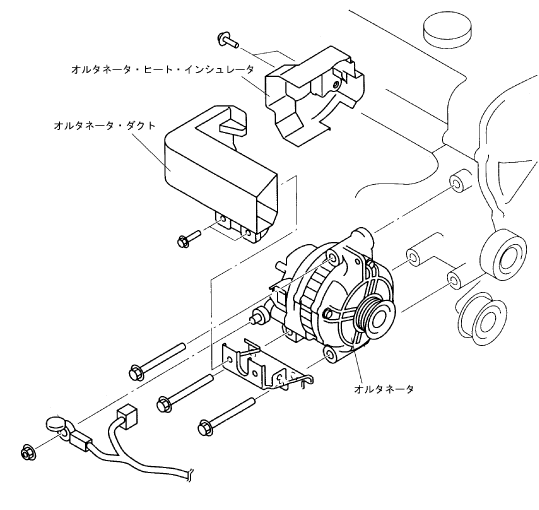 オルタネータ・ヒート・インシュレータ

オルタネータ・ダクト

オルタネータ