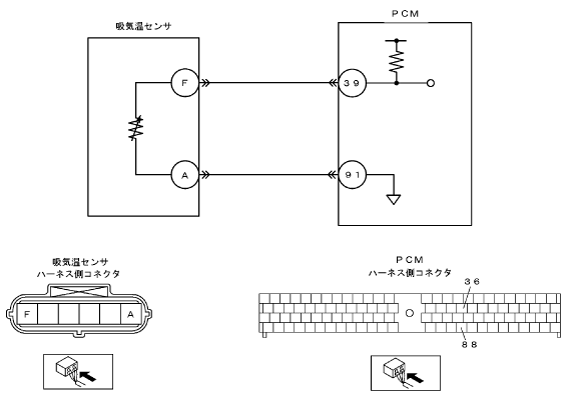 吸気温センサ

PCM

F

39

A

91

吸気温センサ
ハーネス側コネクタ

F

A

PCM
ハーネス側コネクタ

36

88