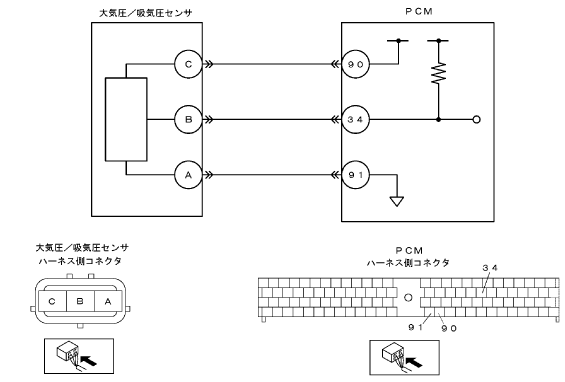 大気圧／吸気圧センサ

PCM

C
B
A

90
34
91

大気圧／吸気圧センサ
ハーネス側コネクタ

C B A

PCM
ハーネス側コネクタ

34
91
90