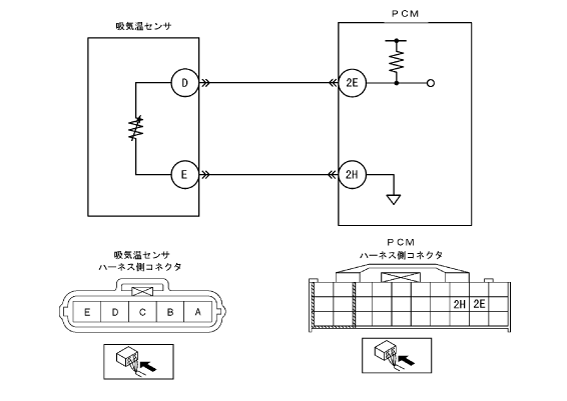 吸気温センサ

PCM

D

2E

E

2H

吸気温センサ
ハーネス側コネクタ

E D C B A

PCM
ハーネス側コネクタ

2H 2E