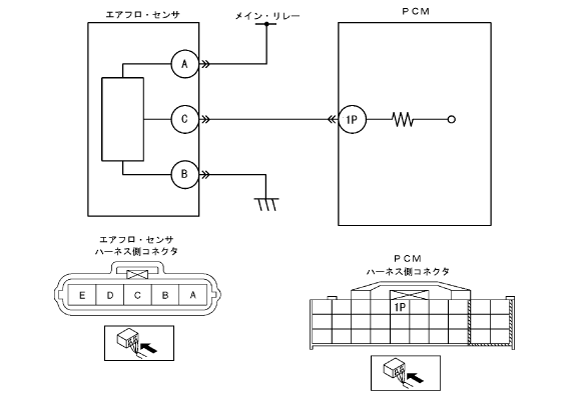 エアフロ・センサ

メイン・リレー

PCM

A

C

B

1P

エアフロ・センサ
ハーネス側コネクタ

E D C B A

PCM
ハーネス側コネクタ

1P