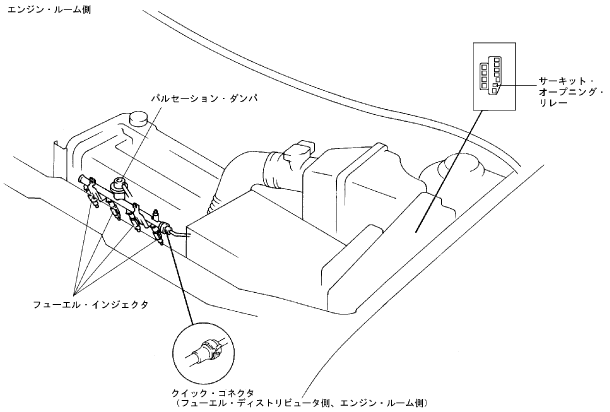 エンジン・ルーム側

パルセーション・ダンパ

サーキット・オープニング・リレー

フューエル・インジェクタ

クイック・コネクタ
（フューエル・ディストリビュータ側、エンジン・ルーム側）