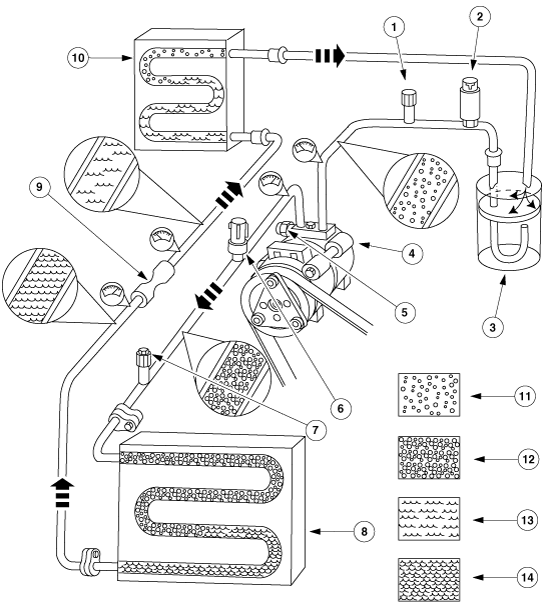 10
1
2
9
4
5
3
6
7
11
12
13
8
14