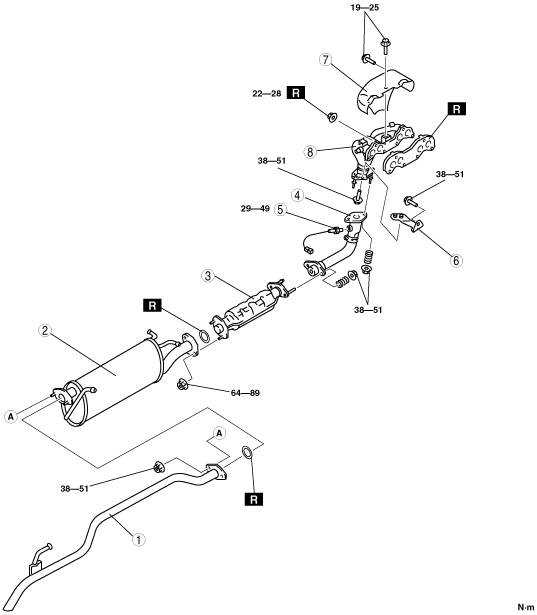 19—25
7
22—28
R
R
8
38—51
38—51
4
29—49
5
6
3
38—51
R
2
64—89
A
A
38—51
R
1
N·m