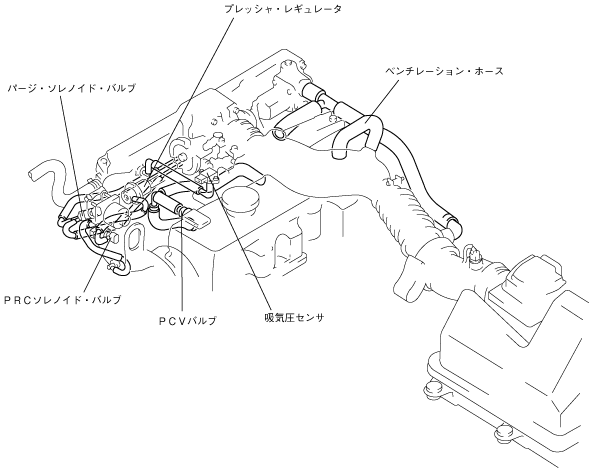 プレッシャ・レギュレータ

ベンチレーション・ホース

パージ・ソレノイド・バルブ

ＰＲＣソレノイド・バルブ

ＰＣＶバルブ

吸気圧センサ