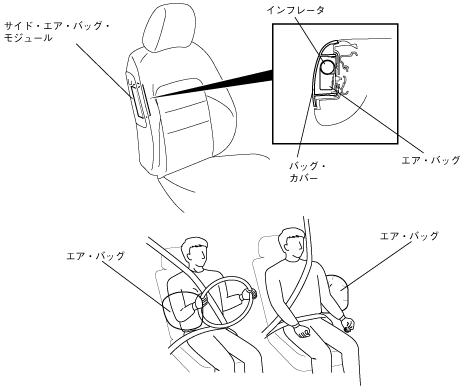 サイド・エア・バッグ・モジュール

インフレータ

バッグ・カバー

エア・バッグ

エア・バッグ

エア・バッグ