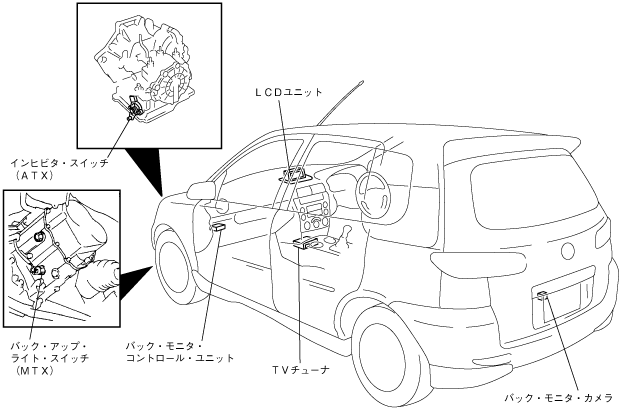 ＬＣＤユニット

インヒビタ・スイッチ
（ＡＴＸ）

バック・アップ・
ライト・スイッチ
（ＭＴＸ）

バック・モニタ・
コントロール・ユニット

ＴＶチューナ

バック・モニタ・カメラ