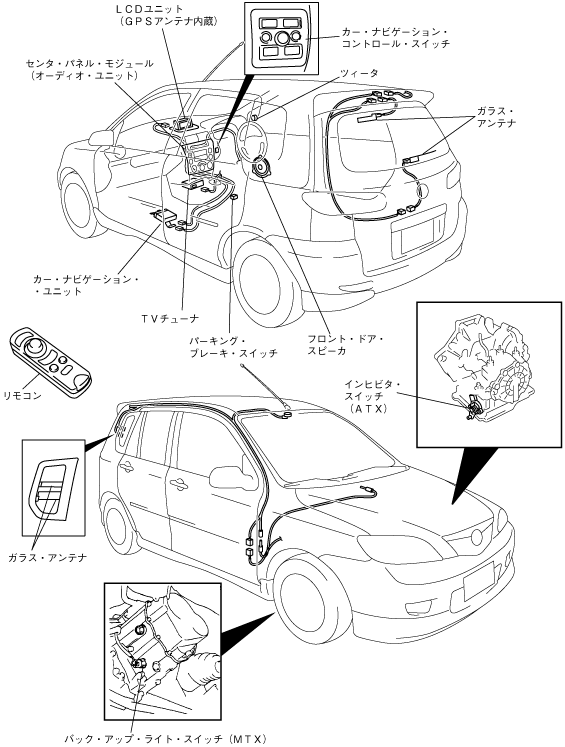 ＬＣＤユニット
（ＧＰＳアンテナ内蔵）

カー・ナビゲーション・コントロール・スイッチ

センタ・パネル・モジュール
（オーディオ・ユニット）

ツィータ

ガラス・アンテナ

カー・ナビゲーション・・ユニット

ＴＶチューナ

パーキング・ブレーキ・スイッチ

フロント・ドア・スピーカ

リモコン

インヒビタ・スイッチ
（ＡＴＸ）

ガラス・アンテナ

バック・アップ・ライト・スイッチ（ＭＴＸ）