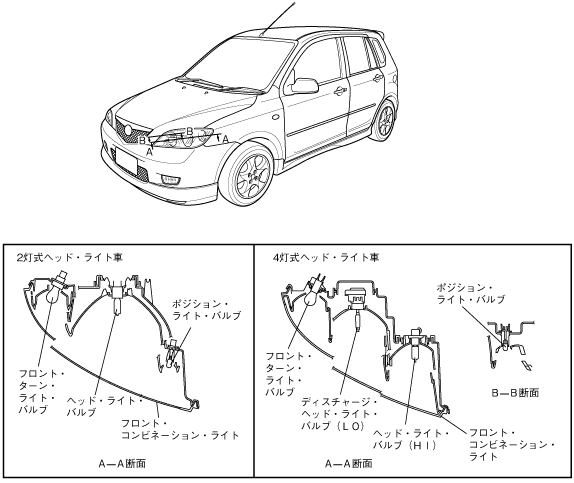 B
B
A
A

2灯式ヘッド・ライト車

ポジション・ライト・バルブ

フロント・ターン・ライト・バルブ

ヘッド・ライト・バルブ

フロント・コンビネーション・ライト

A—A断面

4灯式ヘッド・ライト車

ポジション・ライト・バルブ

フロント・ターン・ライト・バルブ

ディスチャージ・ヘッド・ライト・バルブ（ＬＯ）

ヘッド・ライト・バルブ（ＨＩ）

フロント・コンビネーション・ライト

B—B断面

A—A断面