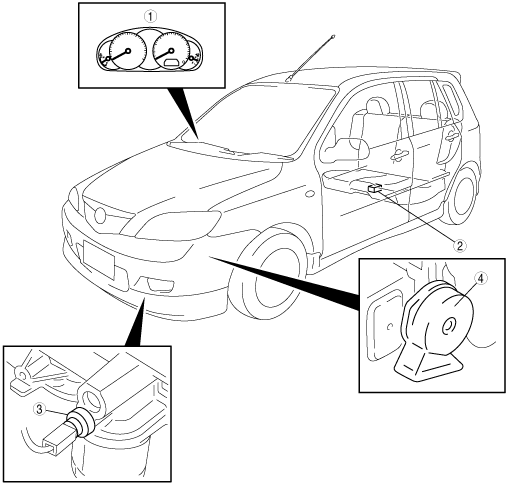 1
2
4
3