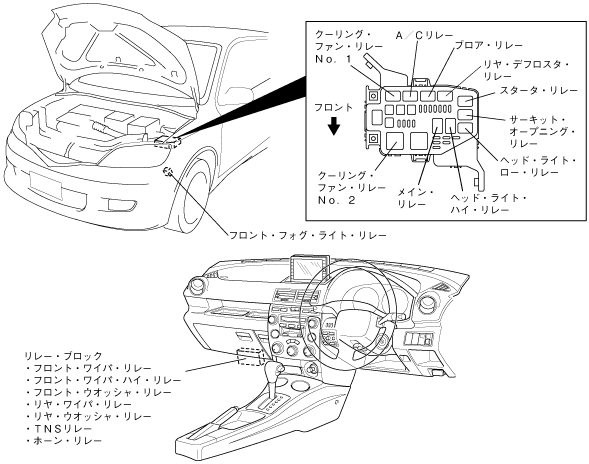 クーリング・ファン・リレー No. 1

A/Cリレー

ブロア・リレー

リヤ・デフロスタ・リレー

スタータ・リレー

フロント

サーキット・オープニング・リレー

ヘッド・ライト・ロー・リレー

クーリング・ファン・リレー No. 2

メイン・リレー

ヘッド・ライト・ハイ・リレー

フロント・フォグ・ライト・リレー

リレー・ブロック
・フロント・ワイパ・リレー
・フロント・ワイパ・ハイ・リレー
・フロント・ウオッシャ・リレー
・リヤ・ワイパ・リレー
・リヤ・ウオッシャ・リレー
・TNSリレー
・ホーン・リレー