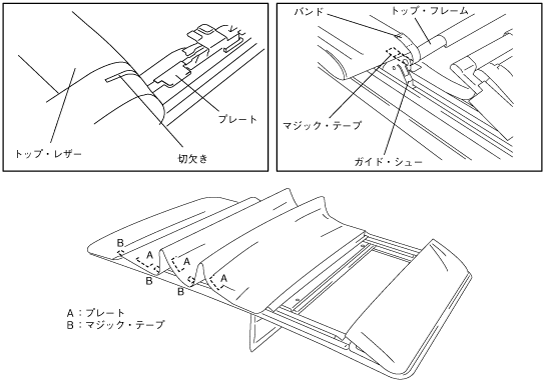 プレート
トップ・レザー
切欠き

バンド
トップ・フレーム
マジック・テープ
ガイド・シュー

B
A
A
A
B
B

A：プレート
B：マジック・テープ