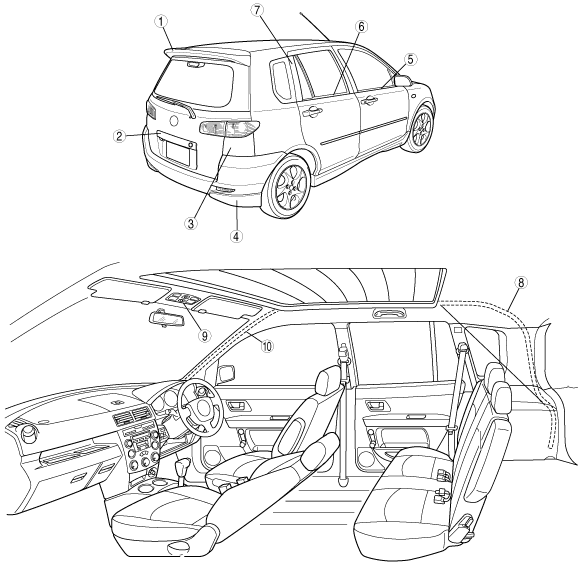 1
7
6
5
2
3
4
8
9
10