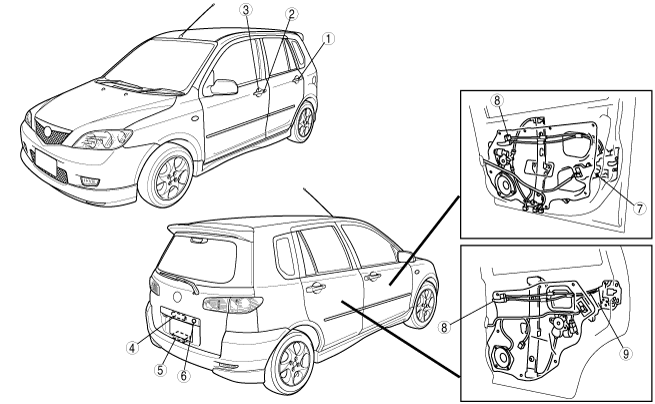 3
2
1
8
7
4
5
6
8
9