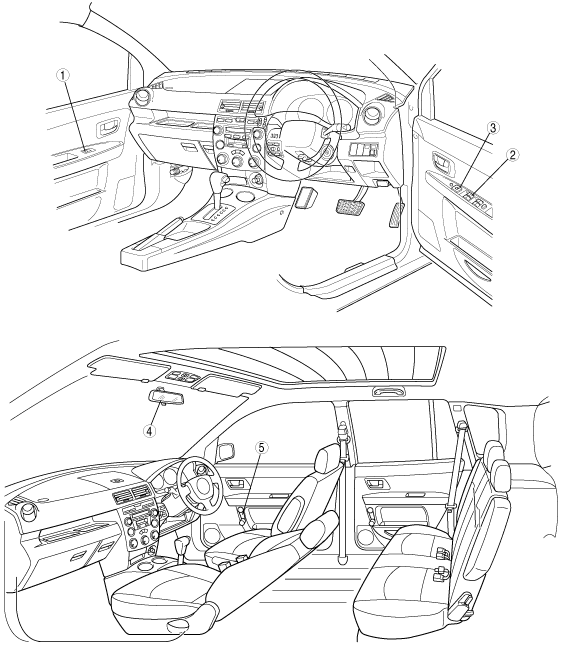 1
3
2
4
5