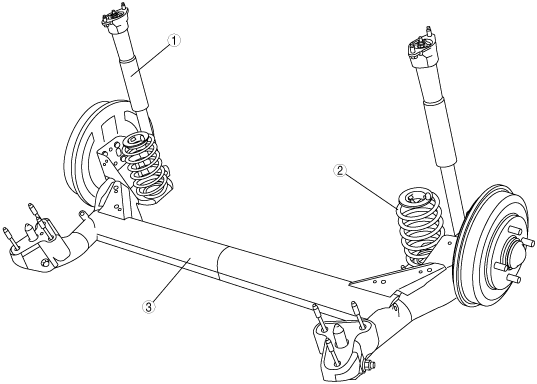 1
2
3