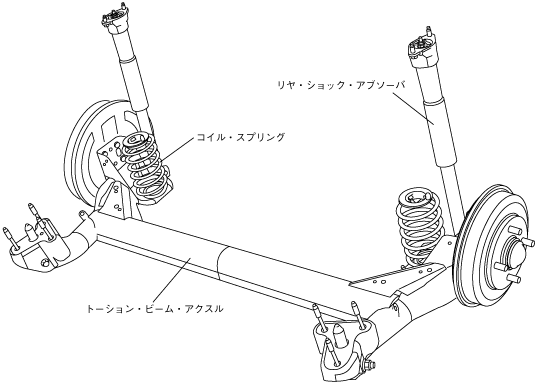 リヤ・ショック・アブソーバ

コイル・スプリング

トーション・ビーム・アクスル