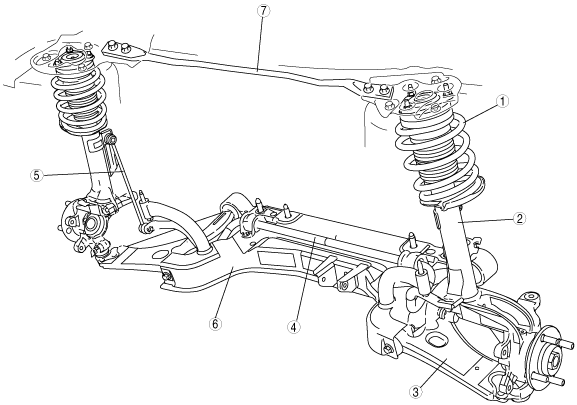 7
1
5
2
6
4
3