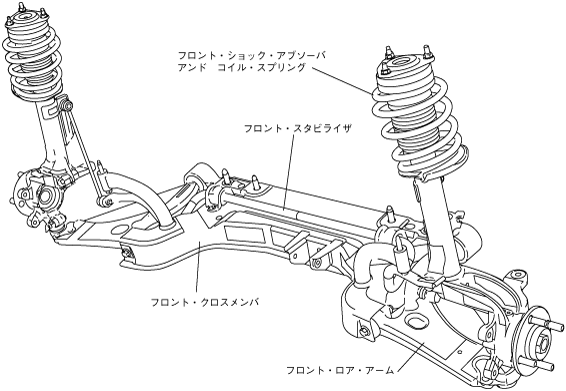 フロント・ショック・アブソーバ
アンド　コイル・スプリング

フロント・スタビライザ

フロント・クロスメンバ

フロント・ロア・アーム