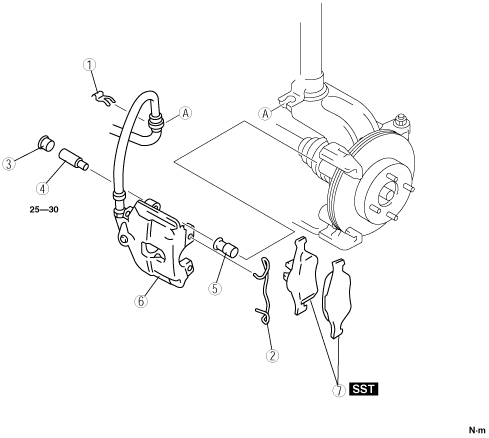 1
A
A
3
4
25—30
5
6
2
7 SST
N·m