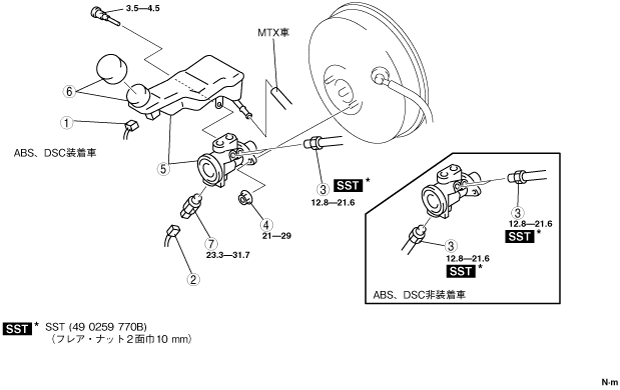 3.5—4.5

MTX車

6

1

ABS、DSC装着車

5

3 SST *
12.8—21.6

4
21—29

7
23.3—31.7

2

3
12.8—21.6
SST *

3
12.8—21.6
SST *

ABS、DSC非装着車

SST * SST (49 0259 770B)
（フレア・ナット2面巾10 mm）

N·m