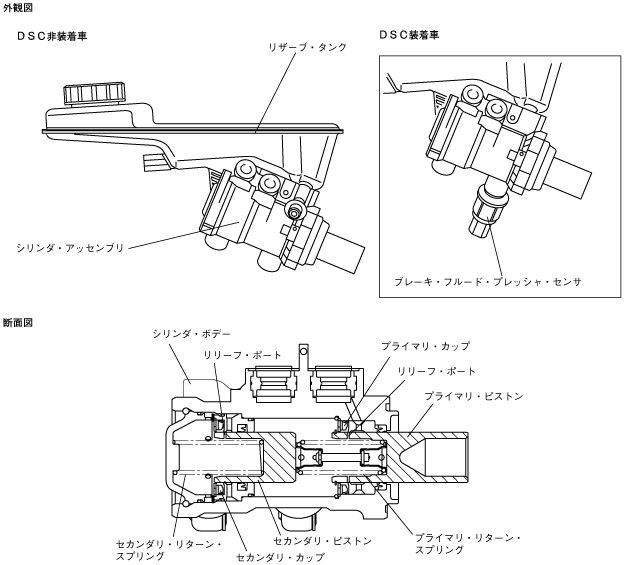 外観図

DSC非装着車

リザーブ・タンク

シリンダ・アッセンブリ

DSC装着車

ブレーキ・フルード・プレッシャ・センサ

断面図

シリンダ・ボデー

リリーフ・ポート

プライマリ・カップ

リリーフ・ポート

プライマリ・ピストン

セカンダリ・リターン・スプリング

セカンダリ・カップ

セカンダリ・ピストン

プライマリ・リターン・スプリング