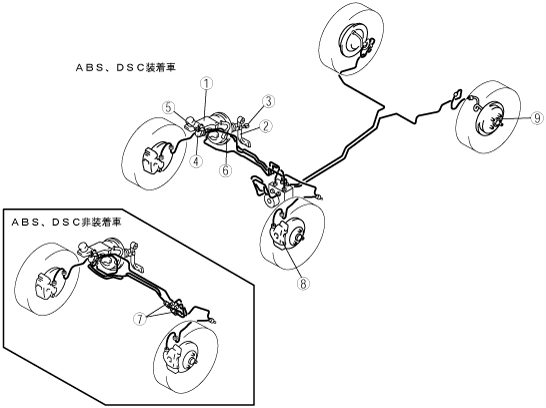 ABS、DSC装着車

1
5
3
2
4
6
9
8

ABS、DSC非装着車

7