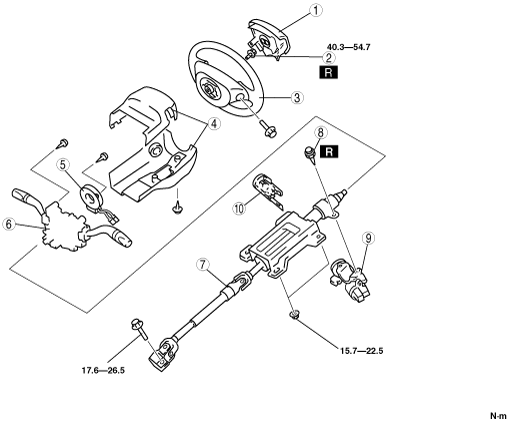 1
40.3—54.7
2
R
3
4
8
R
5
10
6
9
7
15.7—22.5
17.6—26.5
N·m