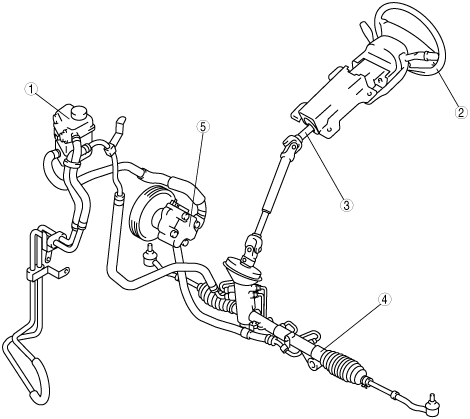 1
2
5
3
4