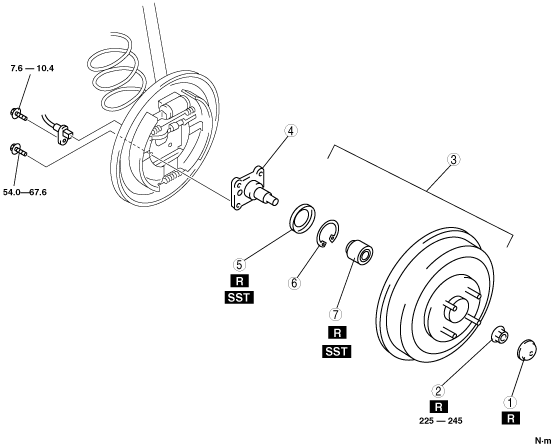 7.6 — 10.4

54.0—67.6

4

3

5
R
SST

6

7
R
SST

2
R
225 — 245

1
R

N·m