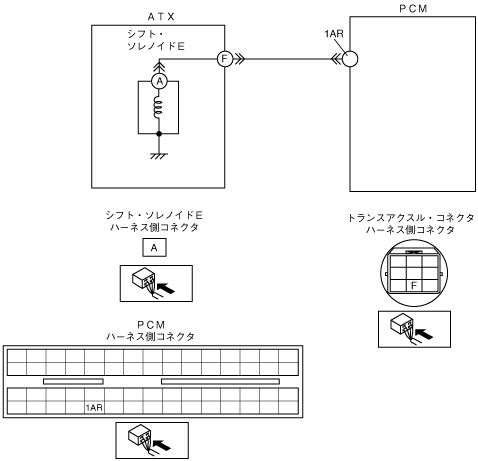 ATX

シフト・ソレノイドE

A

F

PCM

1AR

シフト・ソレノイドE
ハーネス側コネクタ

A

トランスアクスル・コネクタ
ハーネス側コネクタ

F

PCM
ハーネス側コネクタ

1AR