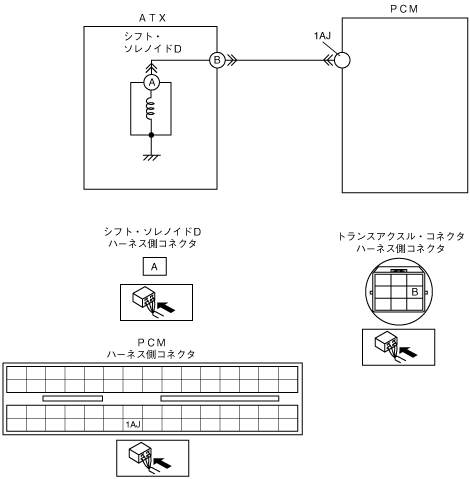 ATX

シフト・ソレノイドD

A

B

PCM

1AJ

シフト・ソレノイドD
ハーネス側コネクタ

A

トランスアクスル・コネクタ
ハーネス側コネクタ

B

PCM
ハーネス側コネクタ

1AJ