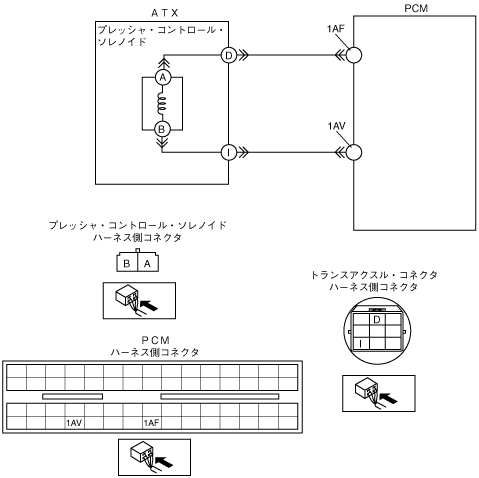 ATX
プレッシャ・コントロール・ソレノイド
A
B
D
I
PCM
1AF
1AV

プレッシャ・コントロール・ソレノイド
ハーネス側コネクタ
B A

トランスアクスル・コネクタ
ハーネス側コネクタ
D
I

PCM
ハーネス側コネクタ
1AV
1AF