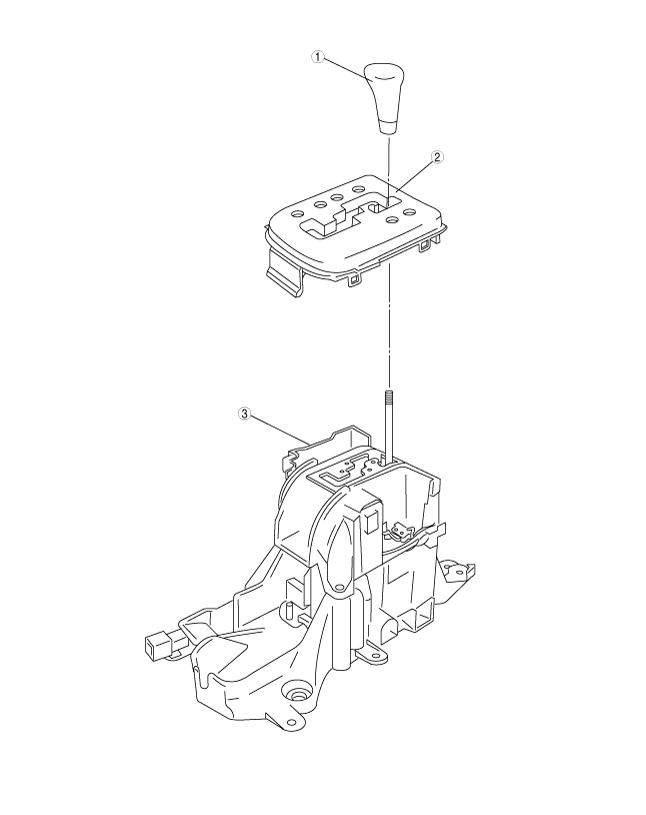 1
2
3