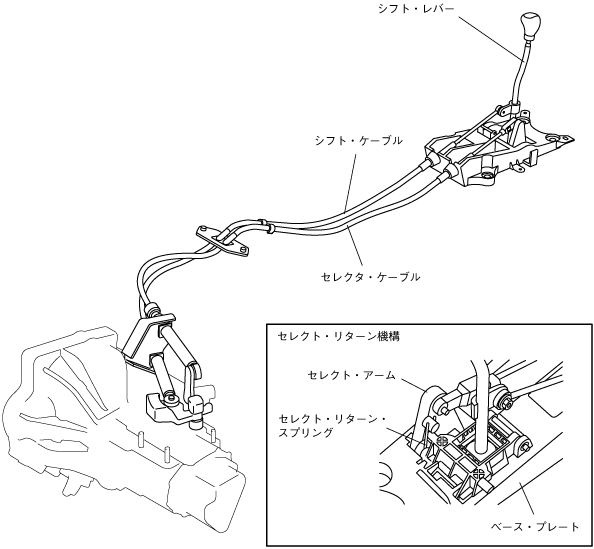 シフト・レバー

シフト・ケーブル

セレクタ・ケーブル

セレクト・リターン機構

セレクト・アーム

セレクト・リターン・スプリング

ベース・プレート