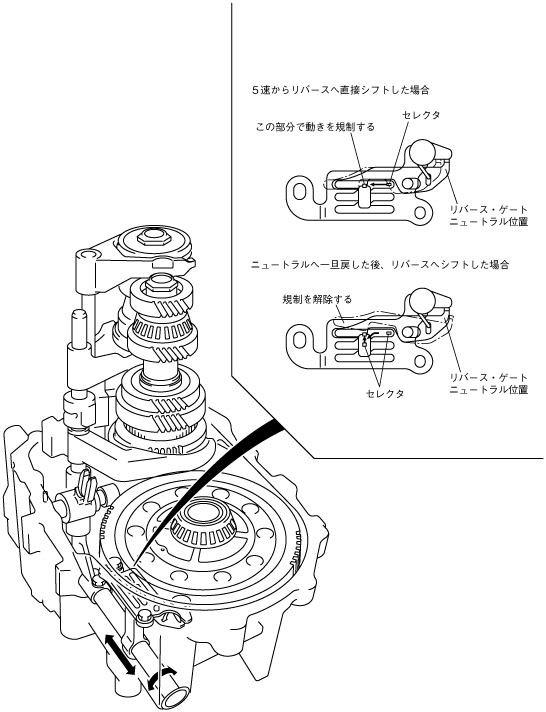 5速からリバースへ直接シフトした場合

この部分で動きを規制する

セレクタ

リバース・ゲート
ニュートラル位置

ニュートラルへ一旦戻した後、リバースへシフトした場合

規制を解除する

セレクタ

リバース・ゲート
ニュートラル位置