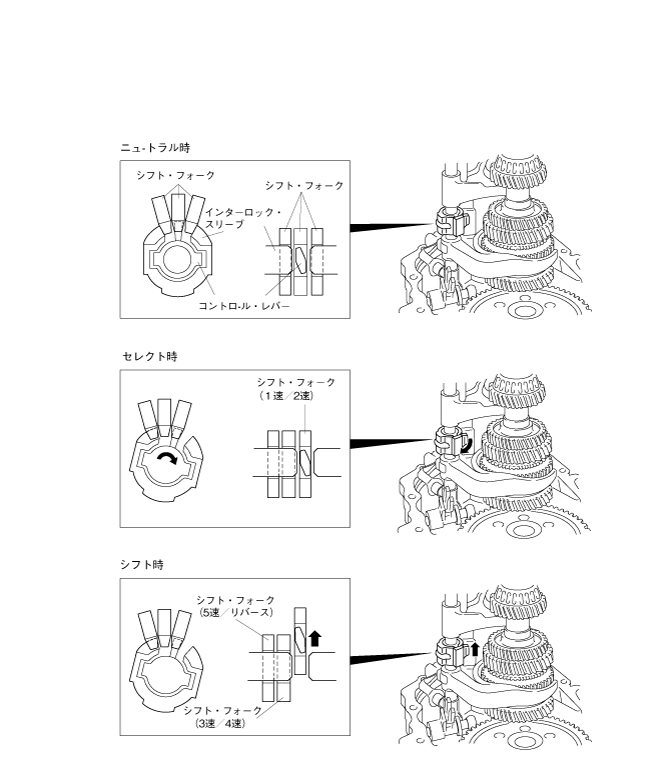 ニュ-トラル時

シフト・フォーク

シフト・フォーク

インターロック・スリーブ

コントロ-ル・レバー

セレクト時

シフト・フォーク
（1速／2速）

シフト時

シフト・フォーク
（5速／リバース）

シフト・フォーク
（3速／4速）