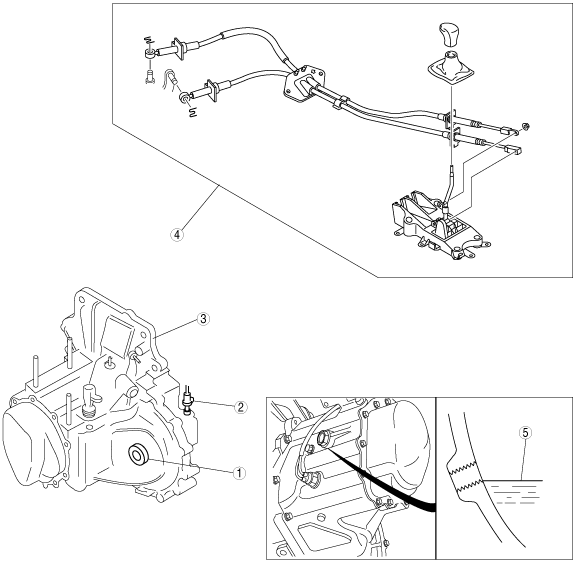 4

3

2

1

5