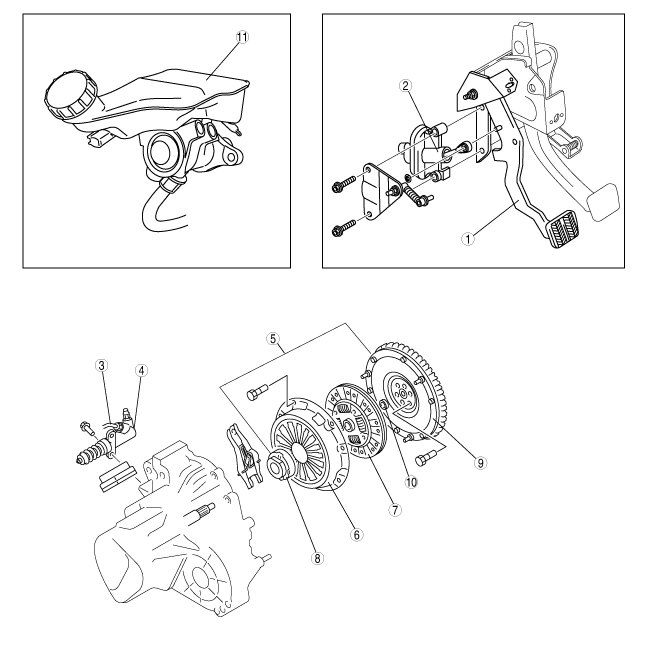 11

2

1

5

3

4

9

10

7

6

8