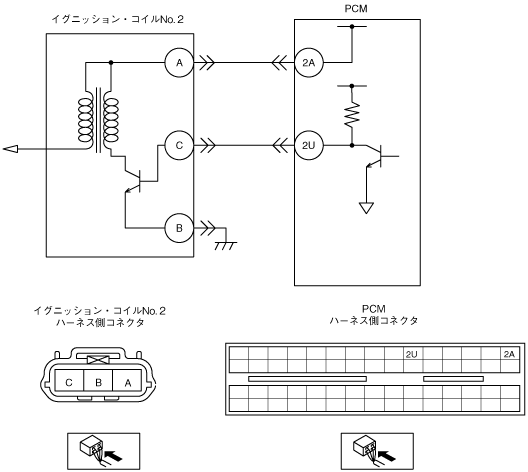 イグニッション・コイルNo.2

PCM

A

2A

C

2U

B

イグニッション・コイルNo.2
ハーネス側コネクタ

C B A

PCM
ハーネス側コネクタ

2U

2A