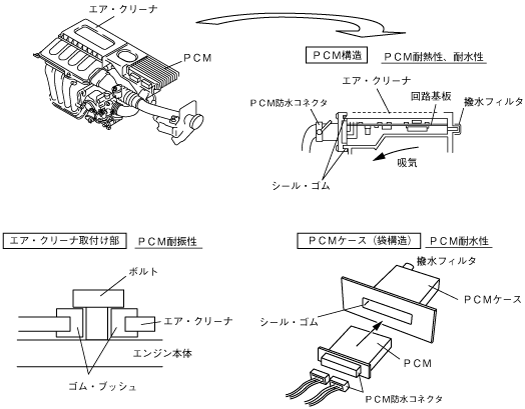 エア・クリーナ

ＰＣＭ

ＰＣＭ構造

ＰＣＭ耐熱性、耐水性

エア・クリーナ

ＰＣＭ防水コネクタ

回路基板

撥水フィルタ

吸気

シール・ゴム

エア・クリーナ取付け部

ＰＣＭ耐振性

ボルト

エア・クリーナ

エンジン本体

ゴム・ブッシュ

ＰＣＭケース（袋構造）

ＰＣＭ耐水性

撥水フィルタ

ＰＣＭケース

シール・ゴム

ＰＣＭ

ＰＣＭ防水コネクタ