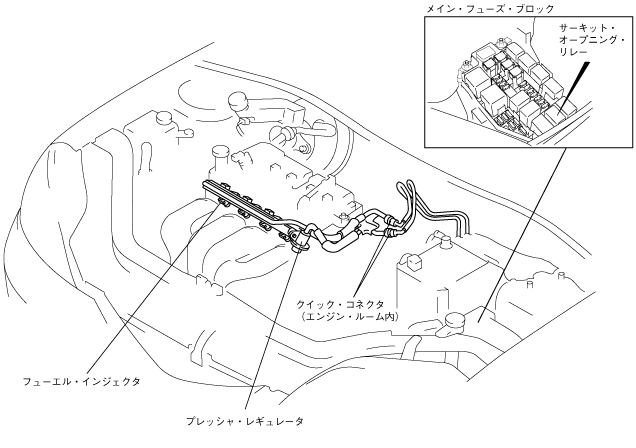 メイン・フューズ・ブロック

サーキット・オープニング・リレー

クイック・コネクタ
(エンジン・ルーム内)

フューエル・インジェクタ

プレッシャ・レギュレータ