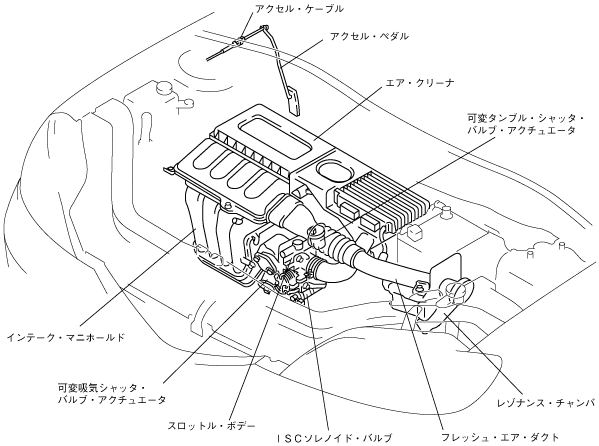 アクセル・ケーブル
アクセル・ペダル
エア・クリーナ
可変タンブル・シャッタ・バルブ・アクチュエータ
インテーク・マニホールド
可変吸気シャッタ・バルブ・アクチュエータ
スロットル・ボデー
ＩＳＣソレノイド・バルブ
フレッシュ・エア・ダクト
レゾナンス・チャンバ