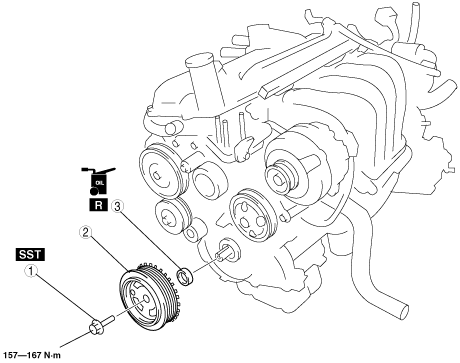 OIL

R

3

2

SST

1

157—167 N·m