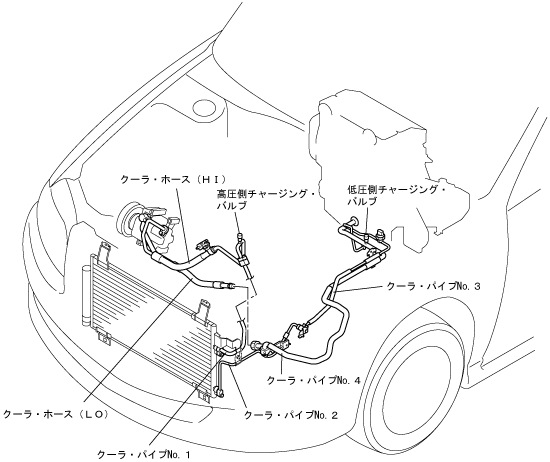 クーラ・ホース（ＨＩ）

高圧側チャージング・バルブ

低圧側チャージング・バルブ

クーラ・パイプNo. 3

クーラ・パイプNo. 4

クーラ・ホース（ＬＯ）

クーラ・パイプNo. 2

クーラ・パイプNo. 1