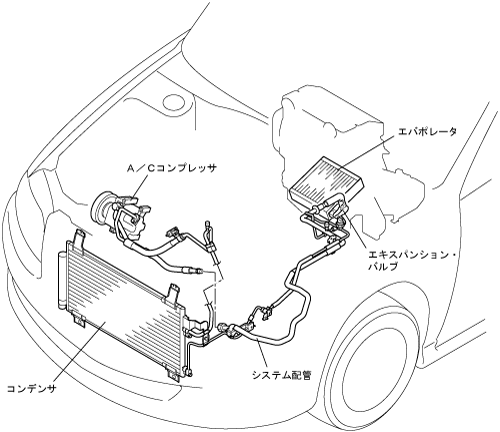 エバポレータ

A／Cコンプレッサ

エキスパンション・バルブ

システム配管

コンデンサ