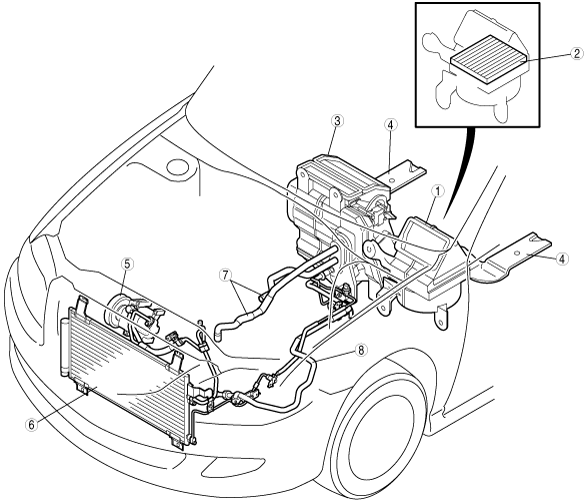 2
3
4
1
4
5
7
8
6